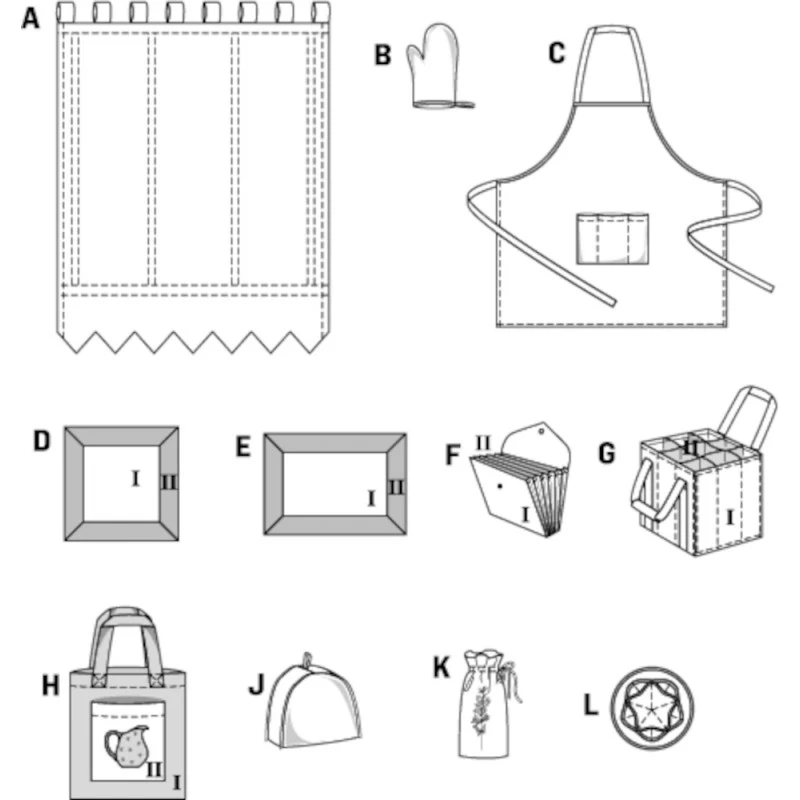 A

B

C

D
I
II

E
I
II

F
II
I

G
II
I

H
II
I

J

K

L